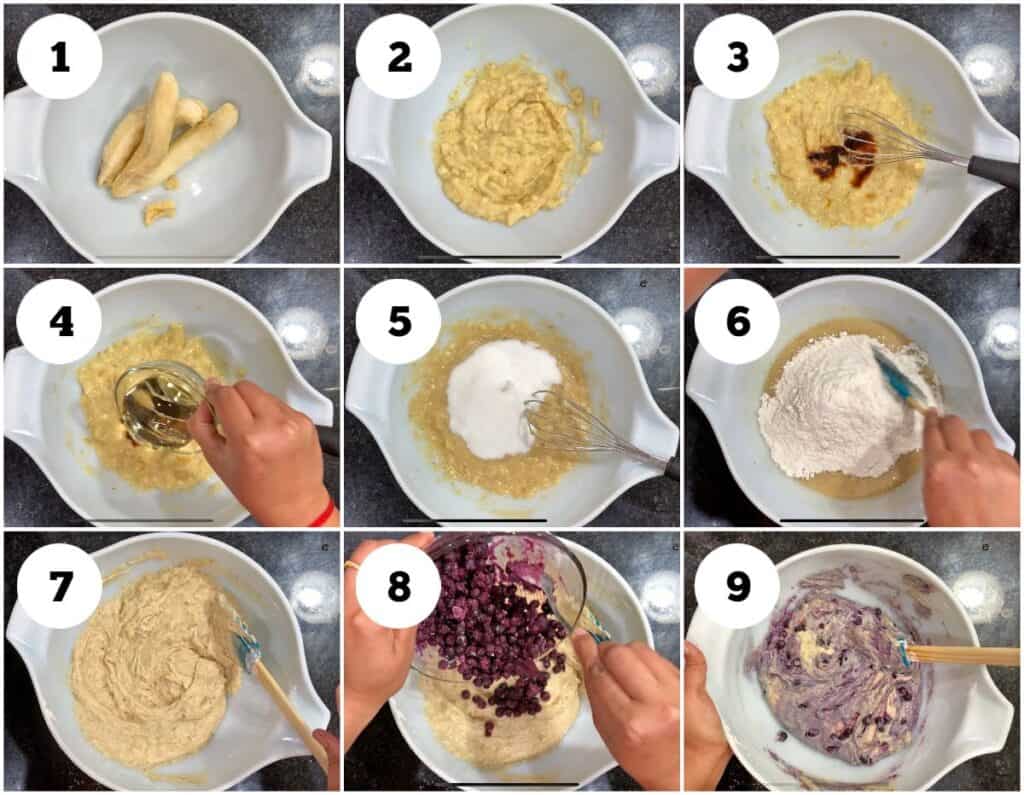 1
2
3
4
5
6
7
8
9