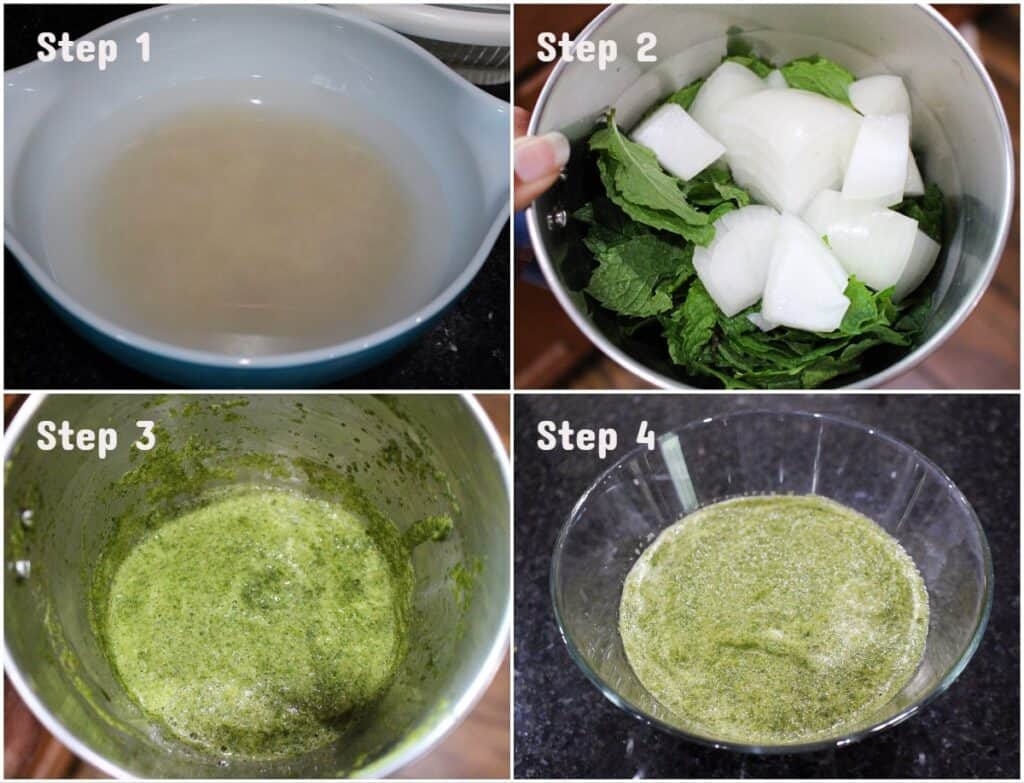 Step 1

Step 2

Step 3

Step 4