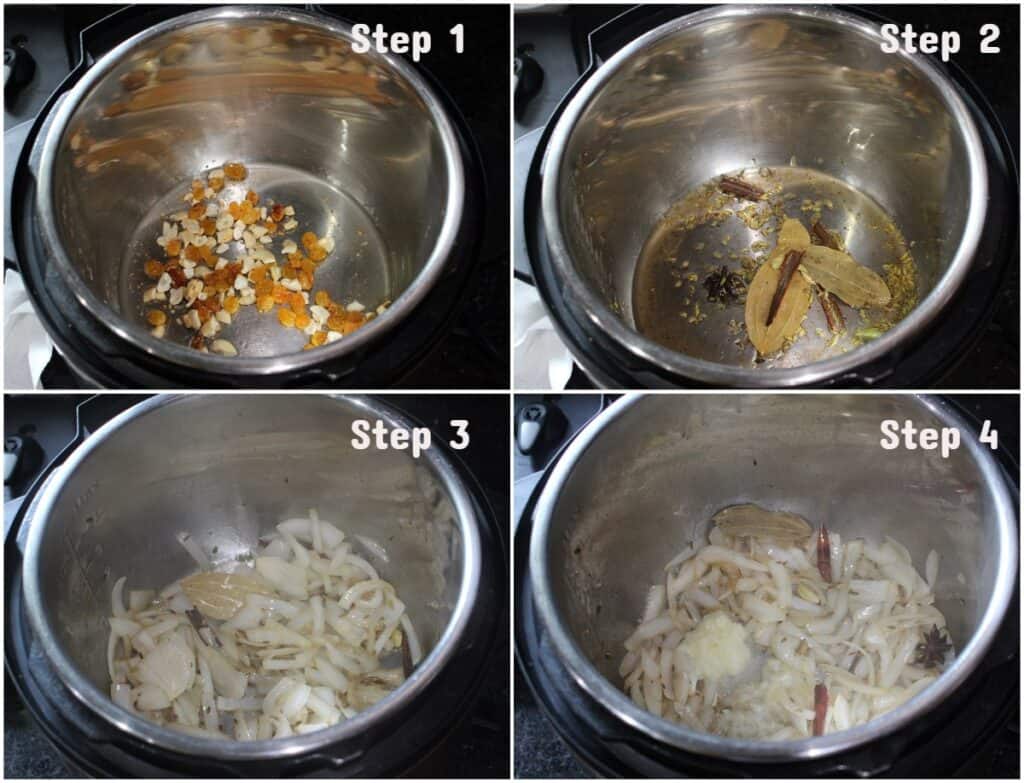 Step 1

Step 2

Step 3

Step 4