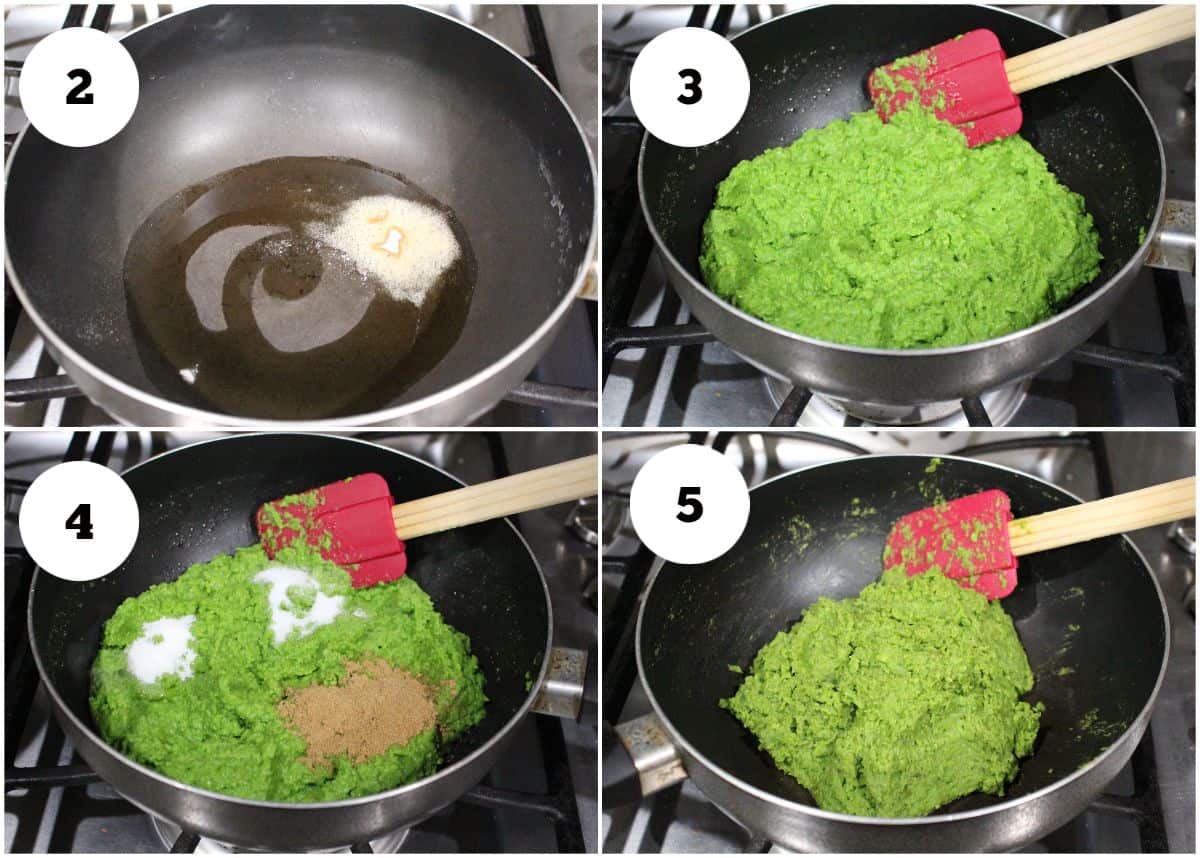 2

3

4

5